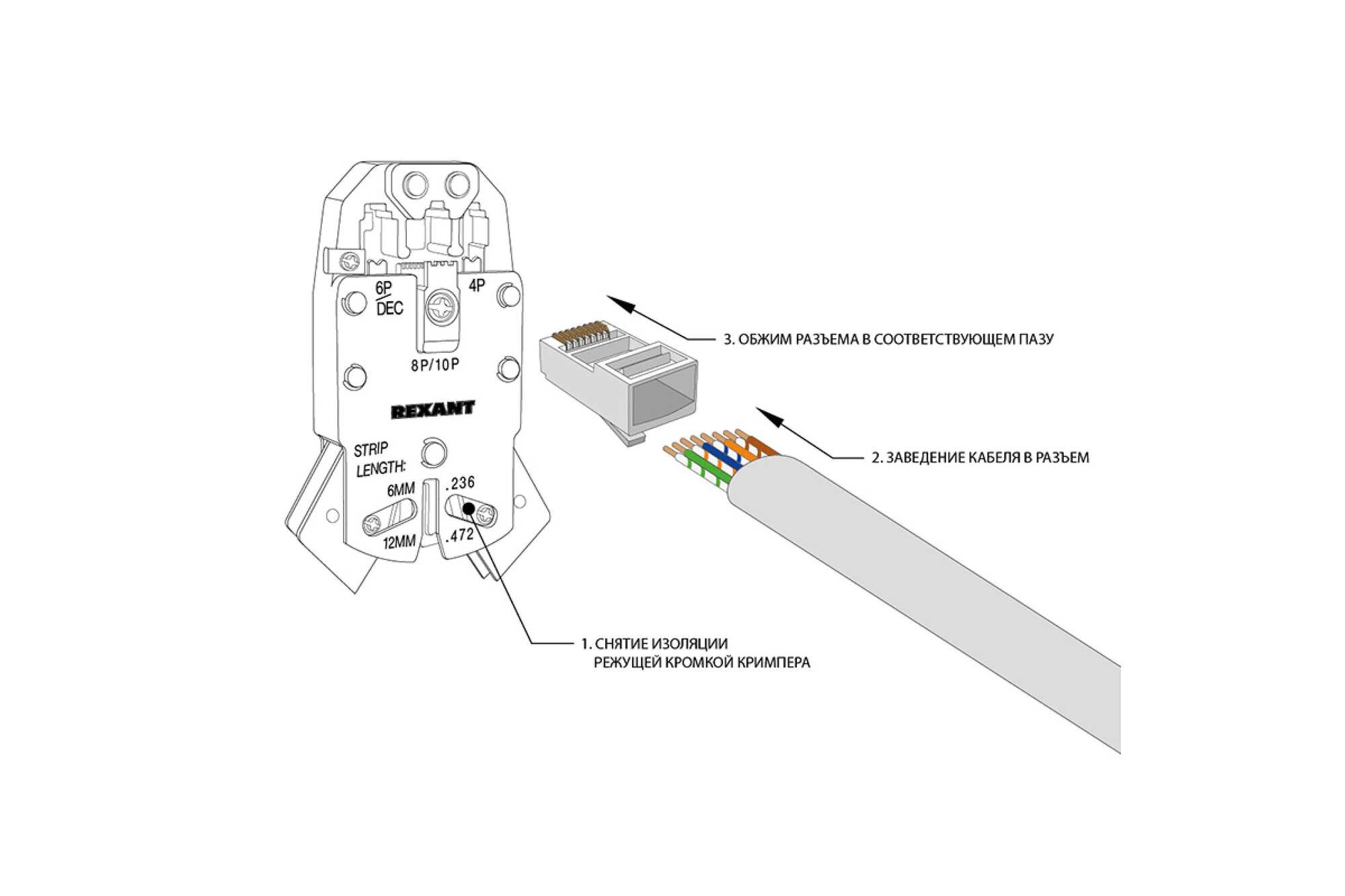 6P
DEC
4P
8P/10P
REXANT
STRIP
LENGTH:
6MM
12MM
.236
.472

3. ОБЖИМ РАЗЪЕМА В СООТВЕТСТВУЮЩЕМ ПАЗУ

2. ЗАВЕДЕНИЕ КАБЕЛЯ В РАЗЪЕМ

1. СНЯТИЕ ИЗОЛЯЦИИ
РЕЖУЩЕЙ КРОМКОЙ КРИМПЕРА